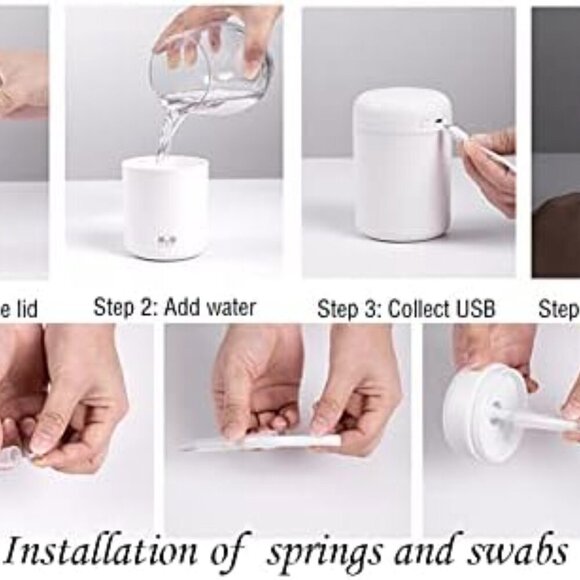 e lid Step 2: Add water Step 3: Collect USB Step

Installation of springs and swabs